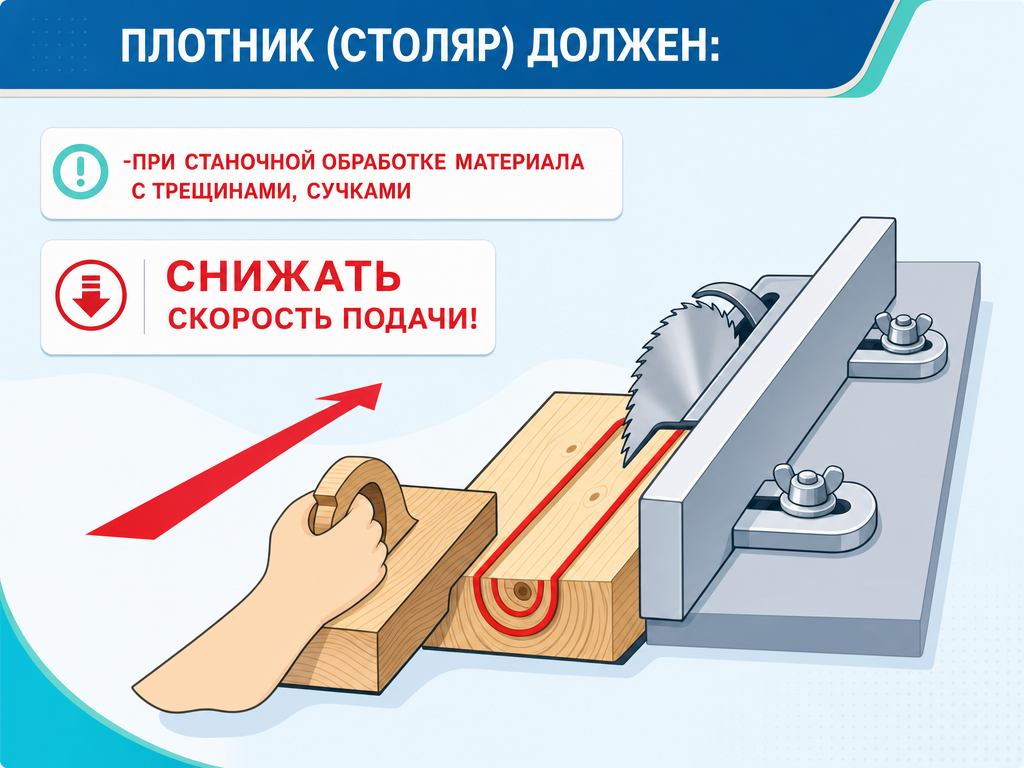 ПЛОТНИК (СТОЛЯР) ДОЛЖЕН:

-ПРИ СТАНОЧНОЙ ОБРАБОТКЕ МАТЕРИАЛА С ТРЕЩИНАМИ, СУЧКАМИ

СНИЖАТЬ
СКОРОСТЬ ПОДАЧИ!